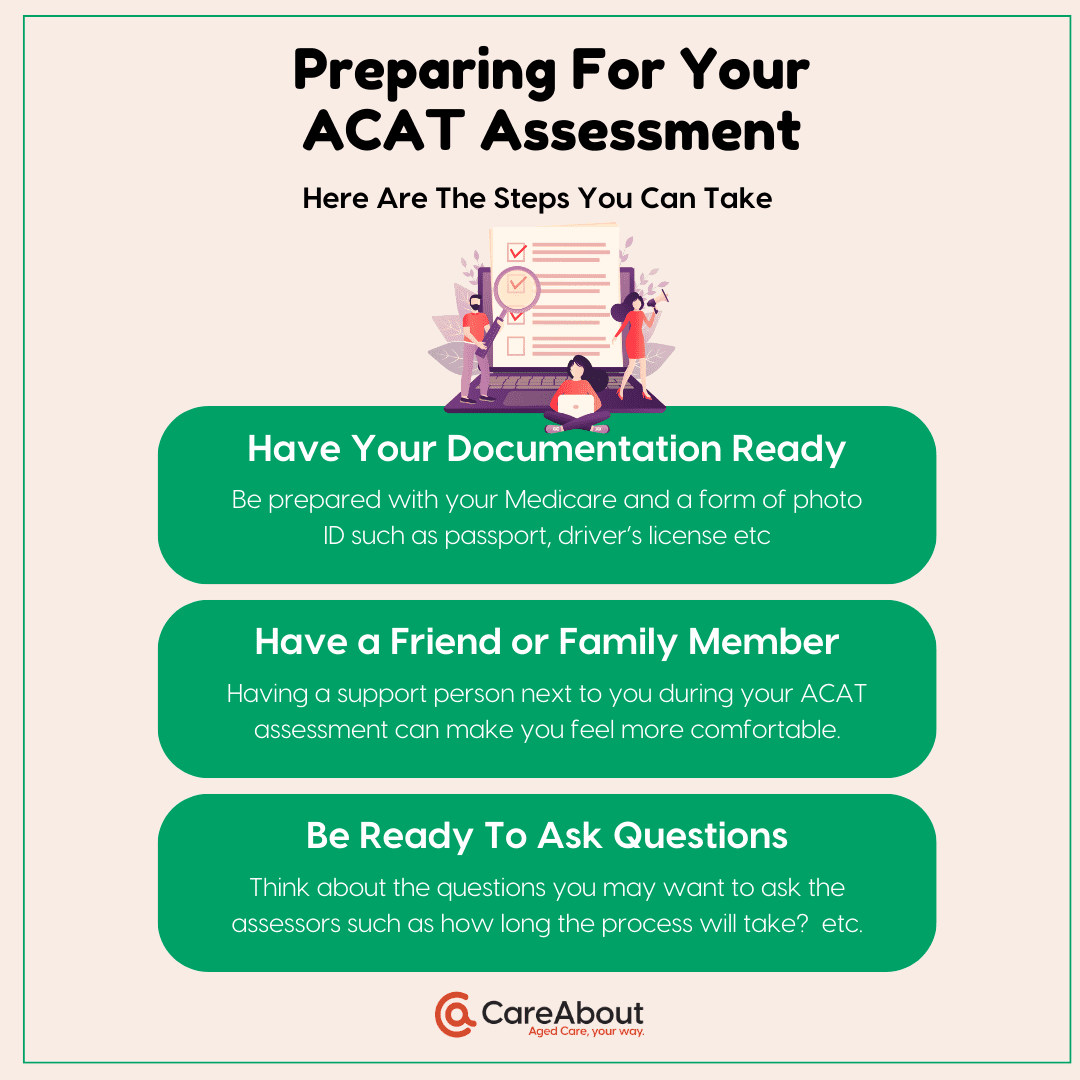 Preparing For Your ACAT Assessment

Here Are The Steps You Can Take

Have Your Documentation Ready

Be prepared with your Medicare and a form of photo ID such as passport, driver's license etc

Have a Friend or Family Member

Having a support person next to you during your ACAT assessment can make you feel more comfortable.

Be Ready To Ask Questions

Think about the questions you may want to ask the assessors such as how long the process will take? etc.

CareAbout
Aged Care, your way.